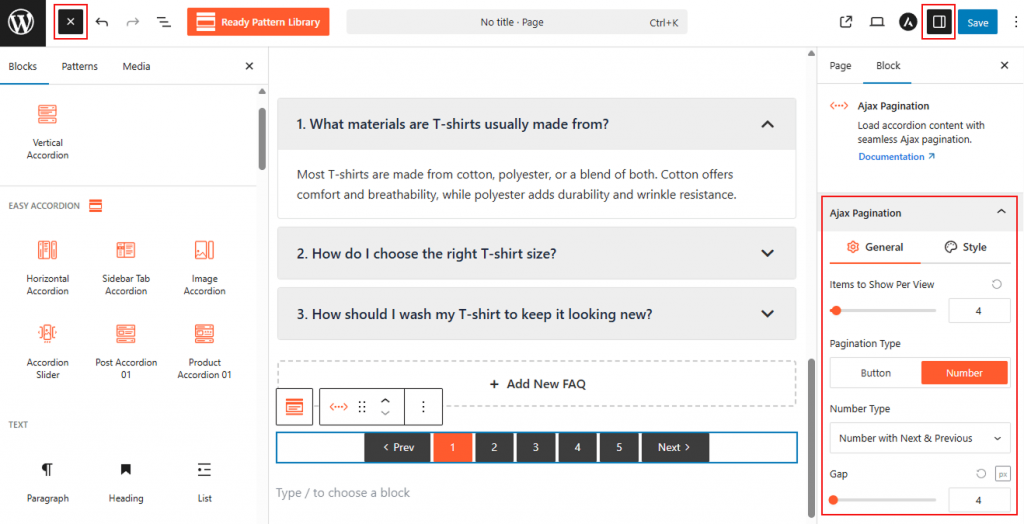 Ready Pattern Library

No title · Page Ctrl+K

Save

Blocks Patterns Media

Vertical Accordion

EASY ACCORDION

Horizontal Accordion

Sidebar Tab Accordion

Image Accordion

Accordion Slider

Post Accordion 01

Product Accordion 01

TEXT

Paragraph

Heading

List

1. What materials are T-shirts usually made from?

Most T-shirts are made from cotton, polyester, or a blend of both. Cotton offers comfort and breathability, while polyester adds durability and wrinkle resistance.

2. How do I choose the right T-shirt size?

3. How should I wash my T-shirt to keep it looking new?

+ Add New FAQ

< Prev 1 2 3 4 5 Next >

Type / to choose a block

Page Block

Ajax Pagination

Load accordion content with seamless Ajax pagination.

Documentation ↗

Ajax Pagination

General Style

Items to Show Per View

4

Pagination Type

Button Number

Number Type

Number with Next & Previous

Gap

px

4